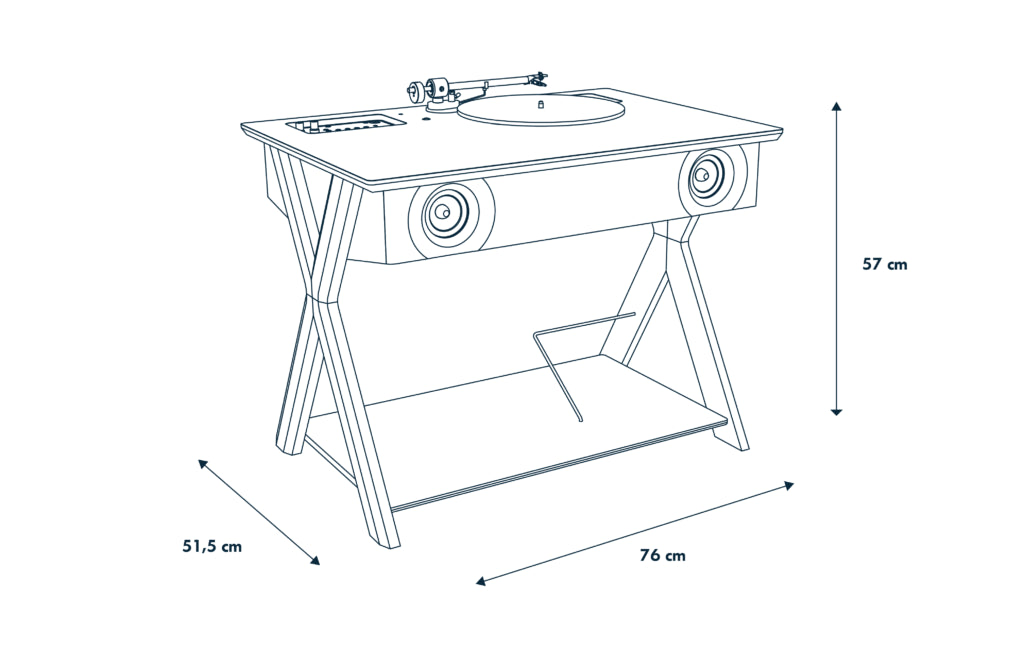 57 cm

51,5 cm

76 cm